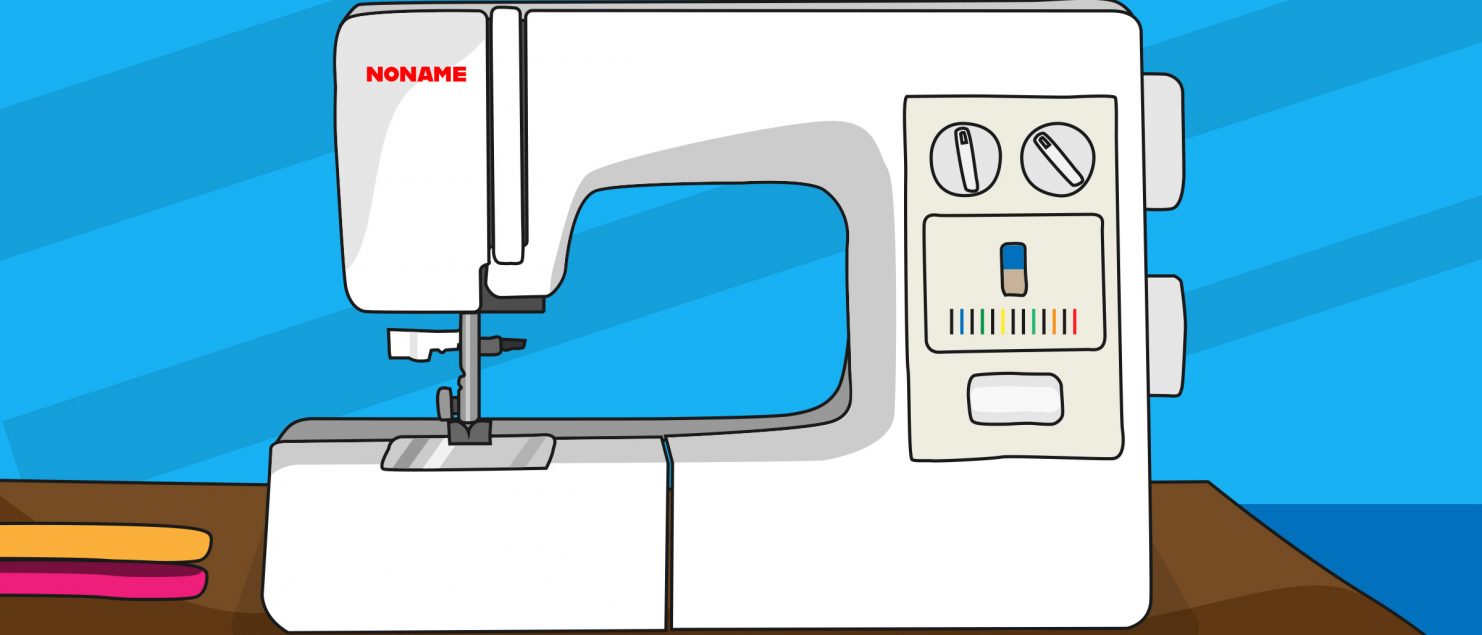 NONAME